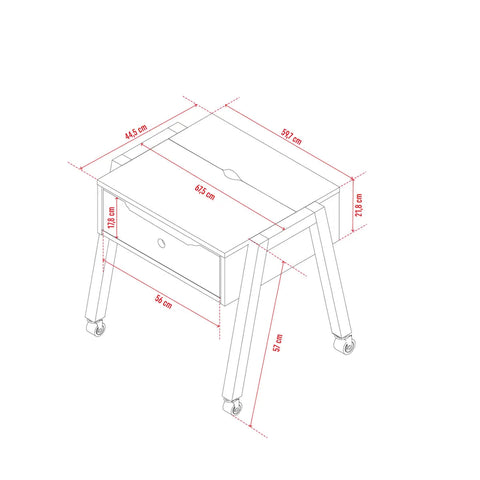 44,5 cm
59,7 cm
67,5 cm
21,8 cm
17,8 cm
56 cm
57 cm