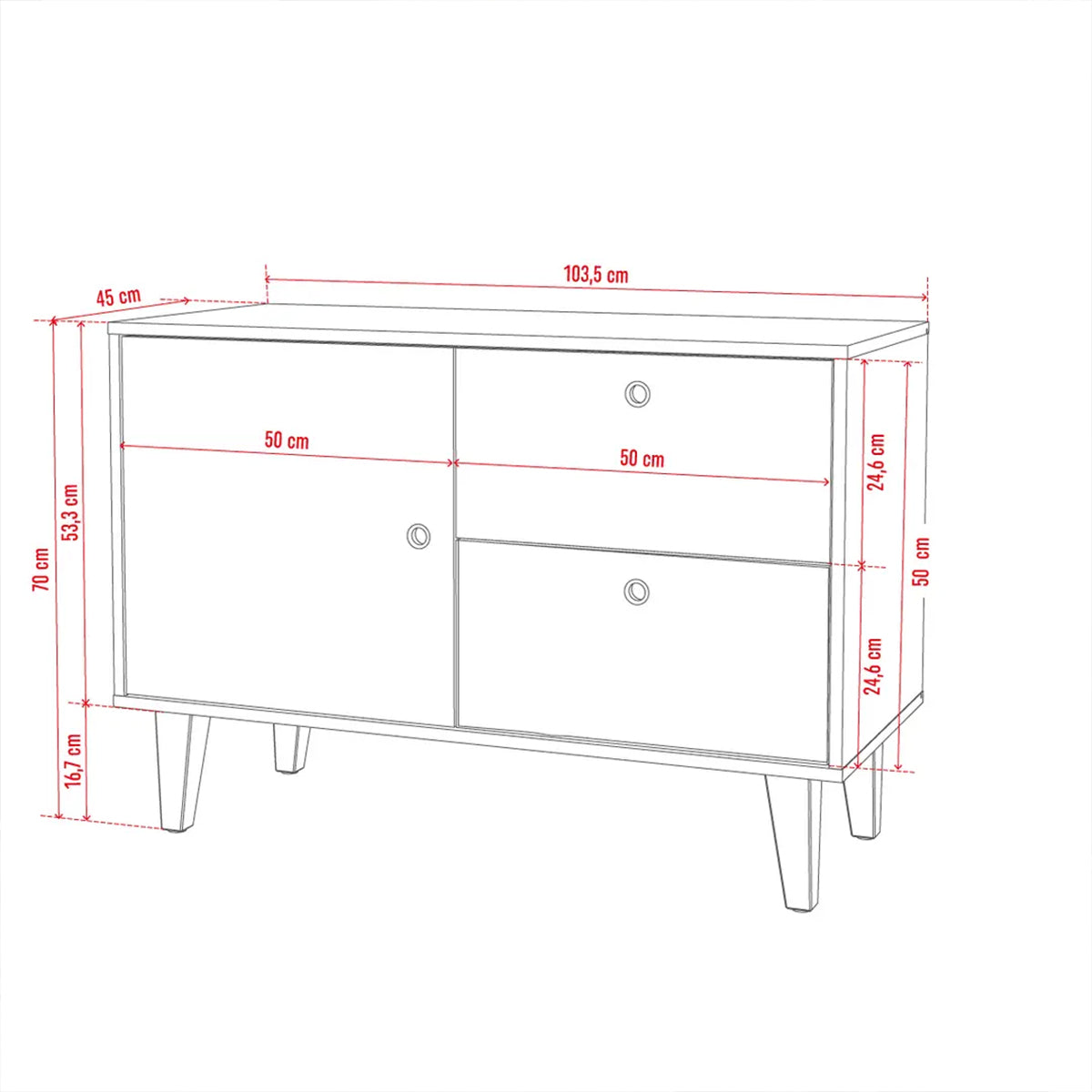 45 cm

103,5 cm

70 cm

53,3 cm

16,7 cm

50 cm

50 cm

24,6 cm

24,6 cm

50 cm